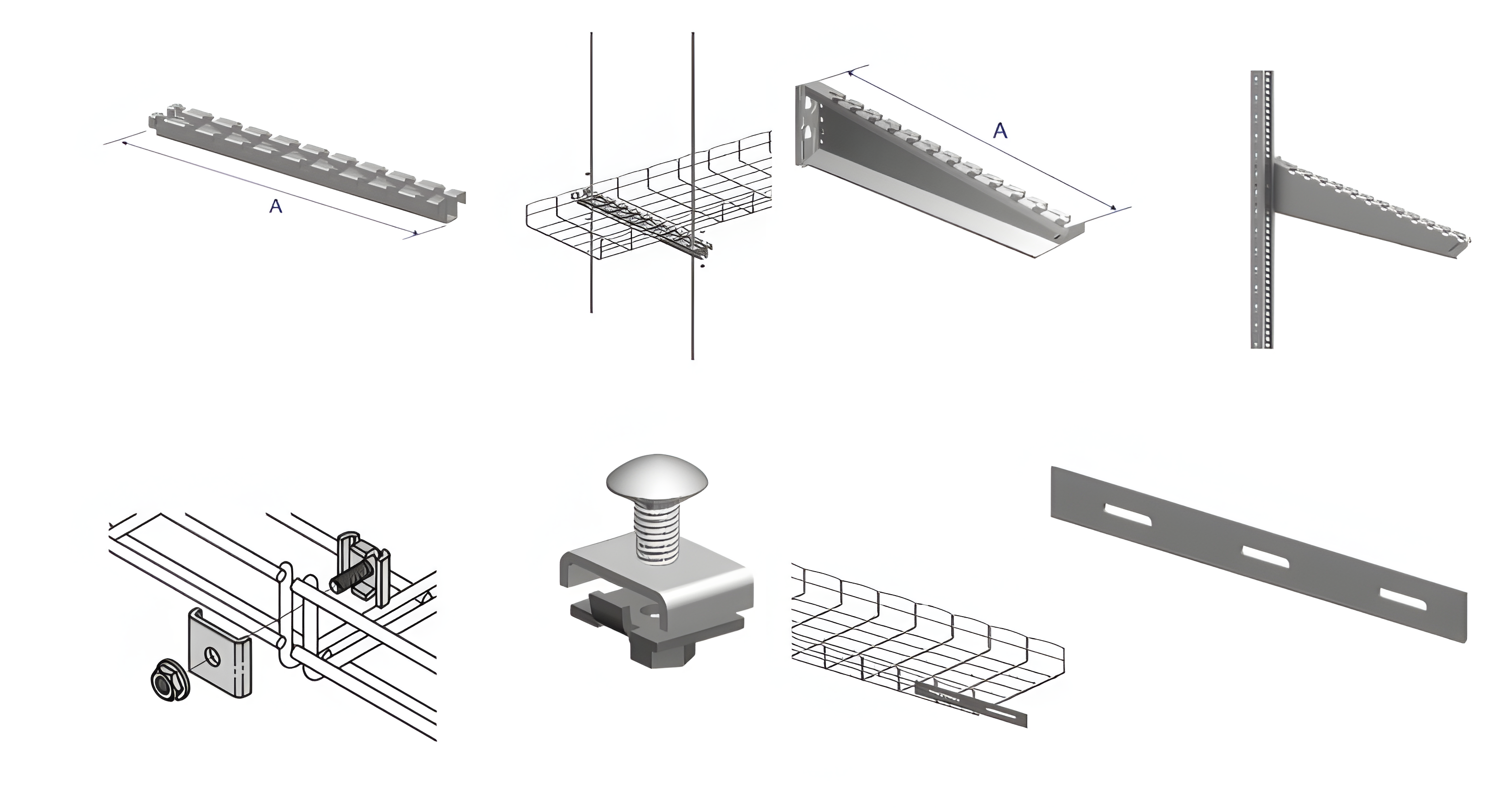 A

A